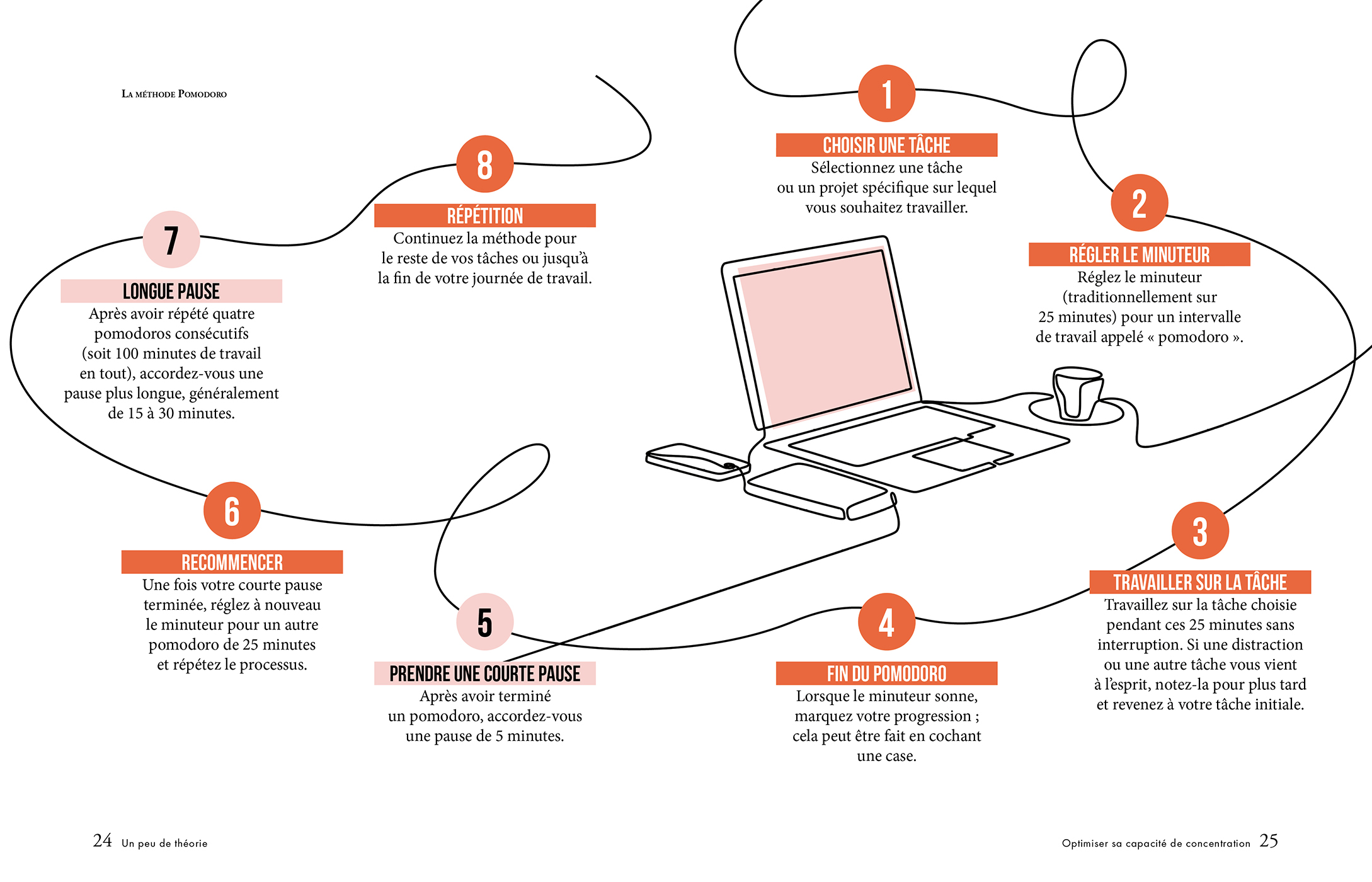 La méthode Pomodoro

1
CHOISIR UNE TÂCHE
Sélectionnez une tâche ou un projet spécifique sur lequel vous souhaitez travailler.

2
RÉGLER LE MINUTEUR
Réglez le minuteur (traditionnellement sur 25 minutes) pour un intervalle de travail appelé « pomodoro ».

3
TRAVAILLER SUR LA TÂCHE
Travaillez sur la tâche choisie pendant ces 25 minutes sans interruption. Si une distraction ou une autre tâche vous vient à l'esprit, notez-la pour plus tard et revenez à votre tâche initiale.

4
FIN DU POMODORO
Lorsque le minuteur sonne, marquez votre progression ; cela peut être fait en cochant une case.

5
PRENDRE UNE COURTE PAUSE
Après avoir terminé un pomodoro, accordez-vous une pause de 5 minutes.

6
RECOMMENCER
Une fois votre courte pause terminée, réglez à nouveau le minuteur pour un autre pomodoro de 25 minutes et répétez le processus.

7
LONGUE PAUSE
Après avoir répété quatre pomodoros consécutifs (soit 100 minutes de travail en tout), accordez-vous une pause plus longue, généralement de 15 à 30 minutes.

8
RÉPÉTITION
Continuez la méthode pour le reste de vos tâches ou jusqu'à la fin de votre journée de travail.

24 Un peu de théorie

Optimiser sa capacité de concentration 25